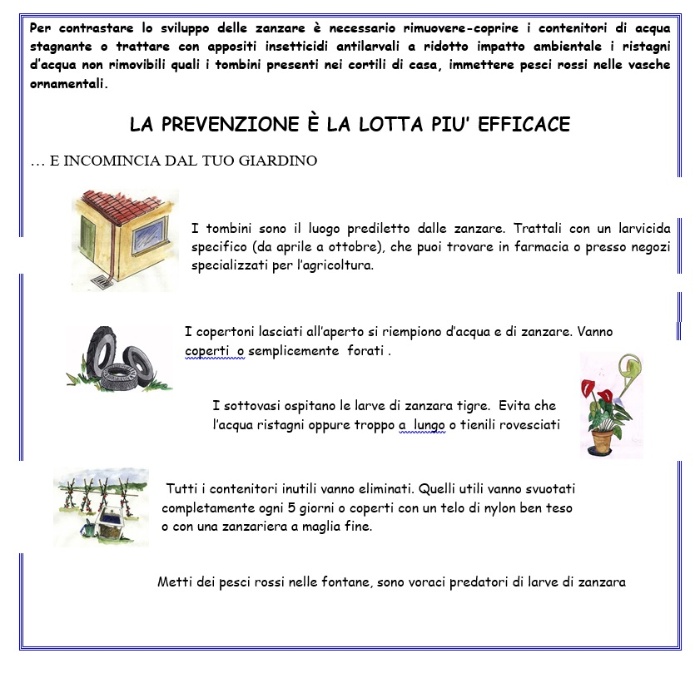 Per contrastare lo sviluppo delle zanzare è necessario rimuovere-coprire i contenitori di acqua stagnante o trattare con appositi insetticidi antilarvali a ridotto impatto ambientale i ristagni d'acqua non rimovibili quali i tombini presenti nei cortili di casa, immettere pesci rossi nelle vasche ornamentali.

LA PREVENZIONE È LA LOTTA PIU' EFFICACE

… E INCOMINCIA DAL TUO GIARDINO

I tombini sono il luogo prediletto dalle zanzare. Trattali con un larvicida specifico (da aprile a ottobre), che puoi trovare in farmacia o presso negozi specializzati per l'agricoltura.

I copertoni lasciati all'aperto si riempiono d'acqua e di zanzare. Vanno coperti o semplicemente forati .

I sottovasi ospitano le larve di zanzara tigre. Evita che l'acqua ristagni oppure troppo a lungo o tienili rovesciati

Tutti i contenitori inutili vanno eliminati. Quelli utili vanno svuotati completamente ogni 5 giorni o coperti con un telo di nylon ben teso o con una zanzariera a maglia fine.

Metti dei pesci rossi nelle fontane, sono voraci predatori di larve di zanzara